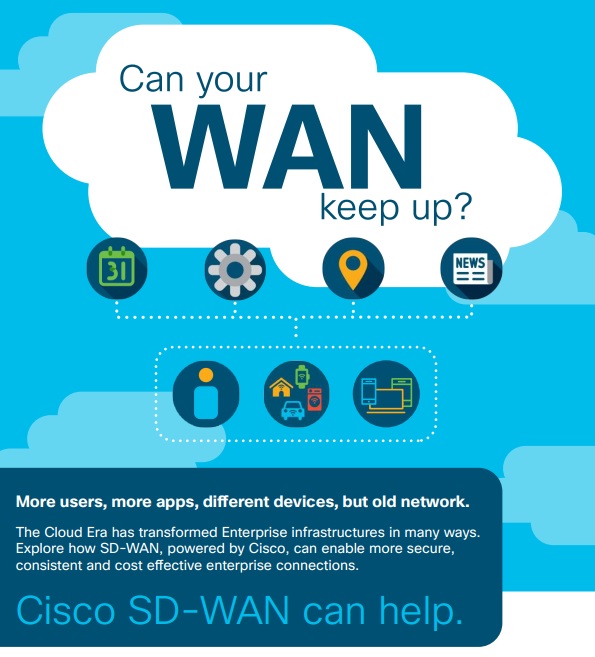 Can your
WAN
keep up?

31

NEWS

More users, more apps, different devices, but old network.

The Cloud Era has transformed Enterprise infrastructures in many ways. Explore how SD-WAN, powered by Cisco, can enable more secure, consistent and cost effective enterprise connections.

Cisco SD-WAN can help.